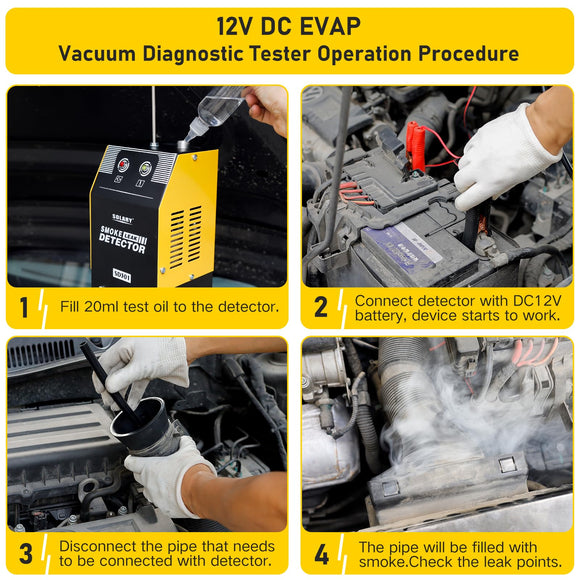 12V DC EVAP
Vacuum Diagnostic Tester Operation Procedure

SOLARY
SMOKE LEAK DETECTOR
SD301

1 Fill 20ml test oil to the detector.

2 Connect detector with DC12V battery, device starts to work.

3 Disconnect the pipe that needs to be connected with detector.

4 The pipe will be filled with smoke.Check the leak points.