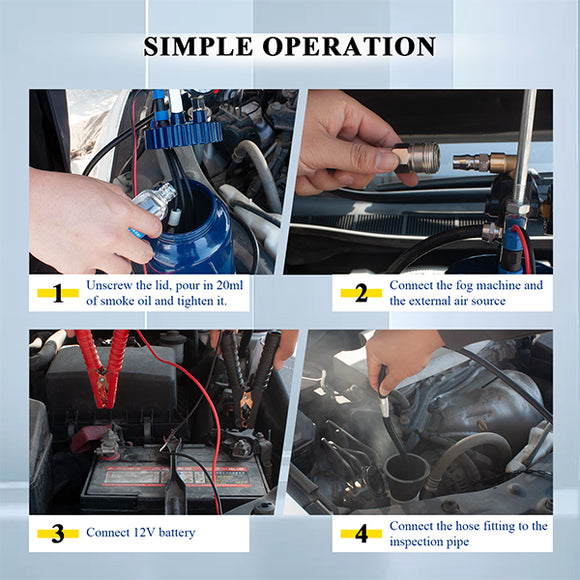 SIMPLE OPERATION

1 Unscrew the lid, pour in 20ml of smoke oil and tighten it.

2 Connect the fog machine and the external air source

3 Connect 12V battery

4 Connect the hose fitting to the inspection pipe