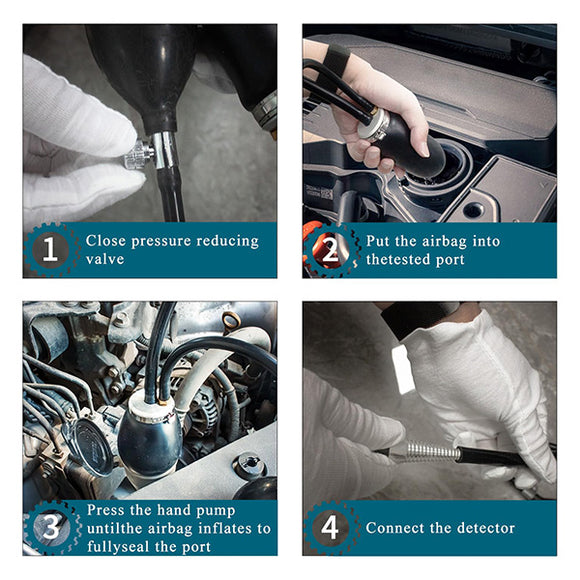 1 Close pressure reducing valve

2 Put the airbag into thetested port

3 Press the hand pump untilthe airbag inflates to fullyseal the port

4 Connect the detector